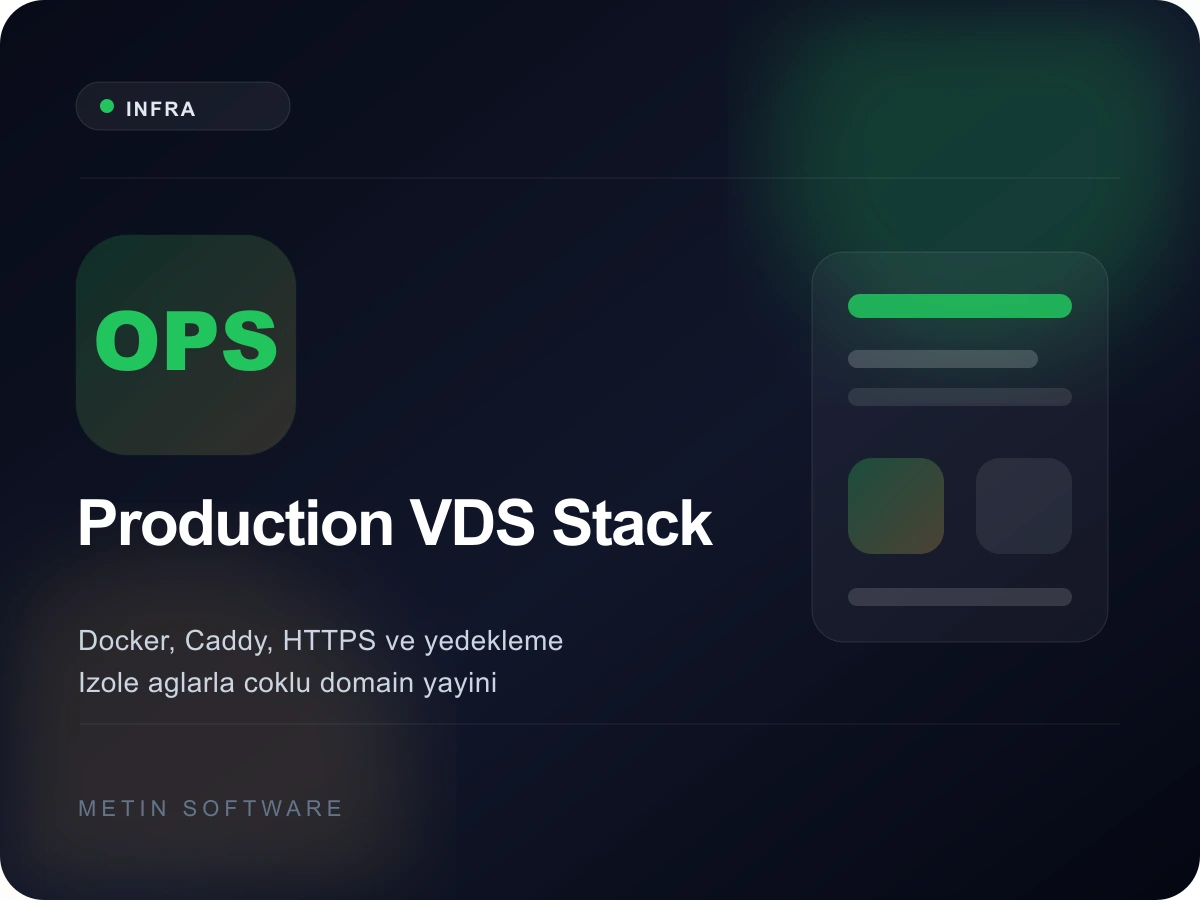 INFRA

OPS

Production VDS Stack

Docker, Caddy, HTTPS ve yedekleme
Izole aglarla coklu domain yayini

METIN SOFTWARE